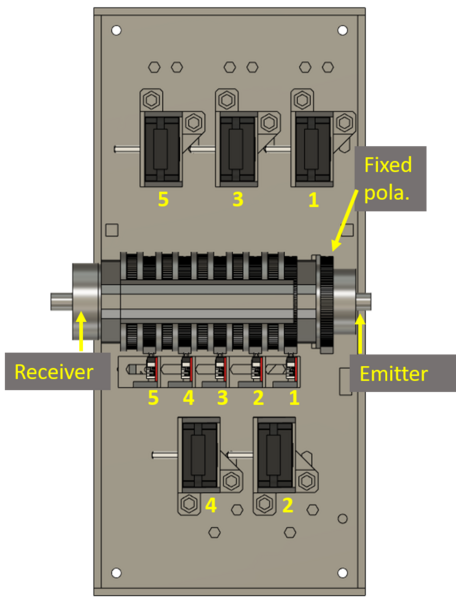 5
3
1
Fixed pola.
Receiver
Emitter
5
4
3
2
1
4
2